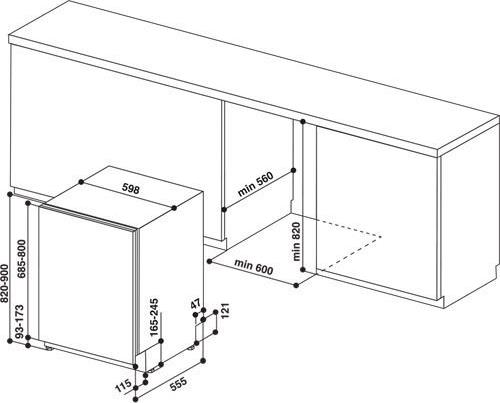 598
min 560
min 820
min 600
820-900
685-800
93-173
165-245
47
121
115
555