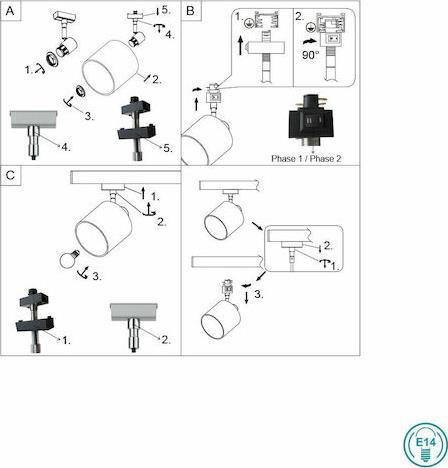 A

5.

4.

1.

2.

3.

4.

5.

B

1.

2.

90°

Phase 1 / Phase 2

C

1.

2.

3.

1.

2.

2.

1.

3.

E14