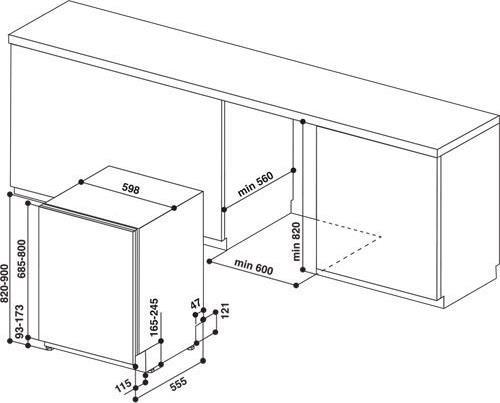 598
min 560
min 820
min 600
820-900
685-800
93-173
165-245
47
121
115
555