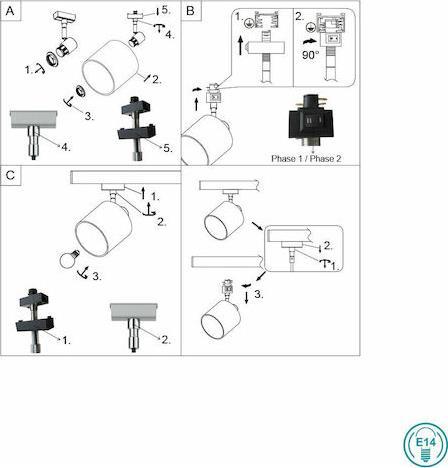 A

5.

4.

1.

2.

3.

4.

5.

B

1.

2.

90°

Phase 1 / Phase 2

C

1.

2.

3.

1.

2.

2.

1.

3.

E14