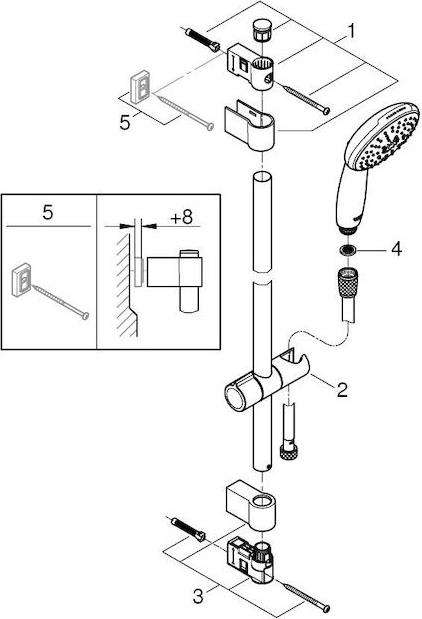 1
5
5
+8
4
2
3