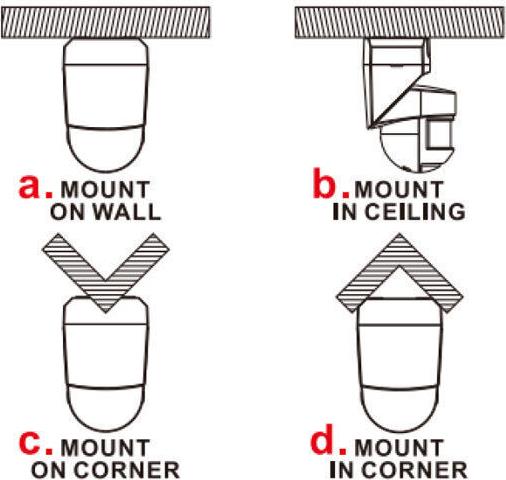 a. MOUNT ON WALL

b. MOUNT IN CEILING

c. MOUNT ON CORNER

d. MOUNT IN CORNER